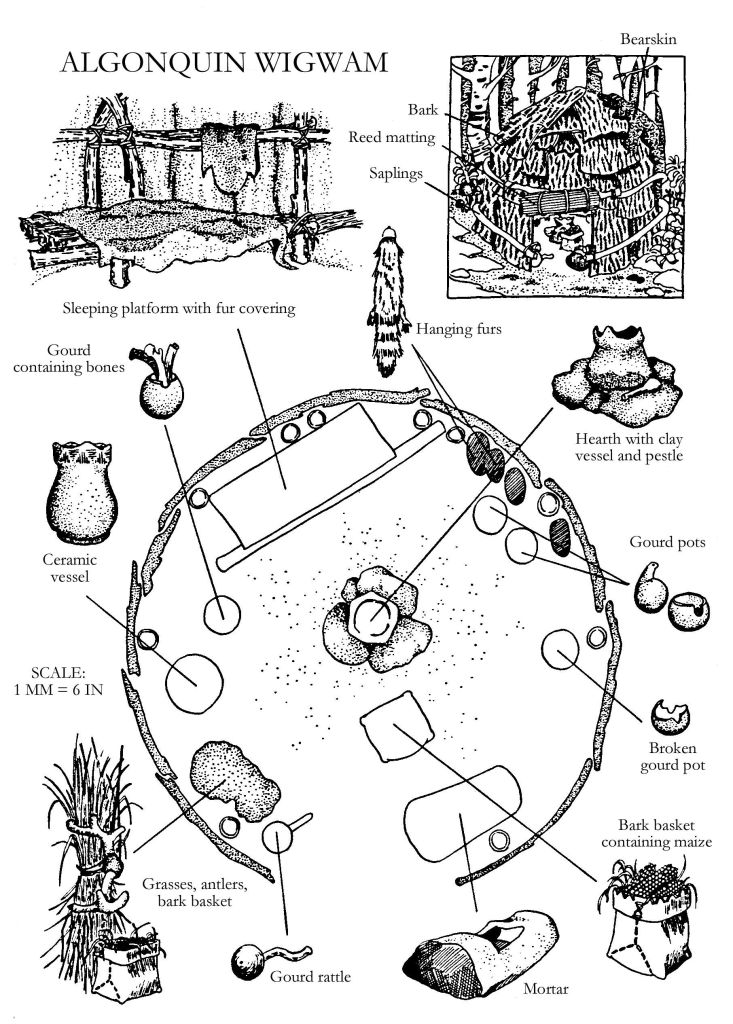 ALGONQUIN WIGWAM

Bearskin

Bark

Reed matting

Saplings

Sleeping platform with fur covering

Hanging furs

Gourd containing bones

Hearth with clay vessel and pestle

Ceramic vessel

Gourd pots

SCALE:
1 MM = 6 IN

Broken gourd pot

Bark basket containing maize

Grasses, antlers, bark basket

Gourd rattle

Mortar